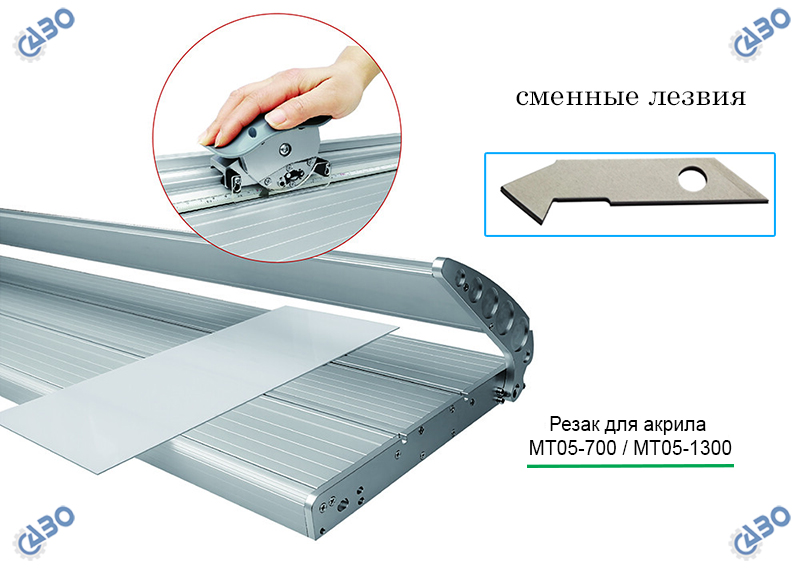 САВО

САВО

сменные лезвия

Резак для акрила
MT05-700 / MT05-1300

САВО

САВО