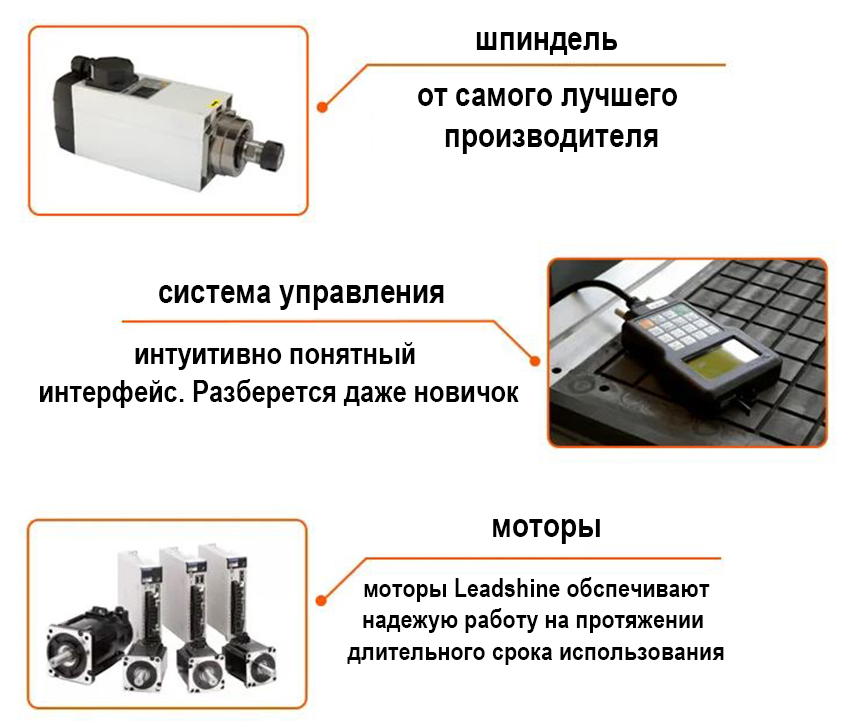 шпиндель

от самого лучшего производителя

система управления

интуитивно понятный интерфейс. Разберется даже новичок

моторы

моторы Leadshine обспечивают надежую работу на протяжении длительного срока использования