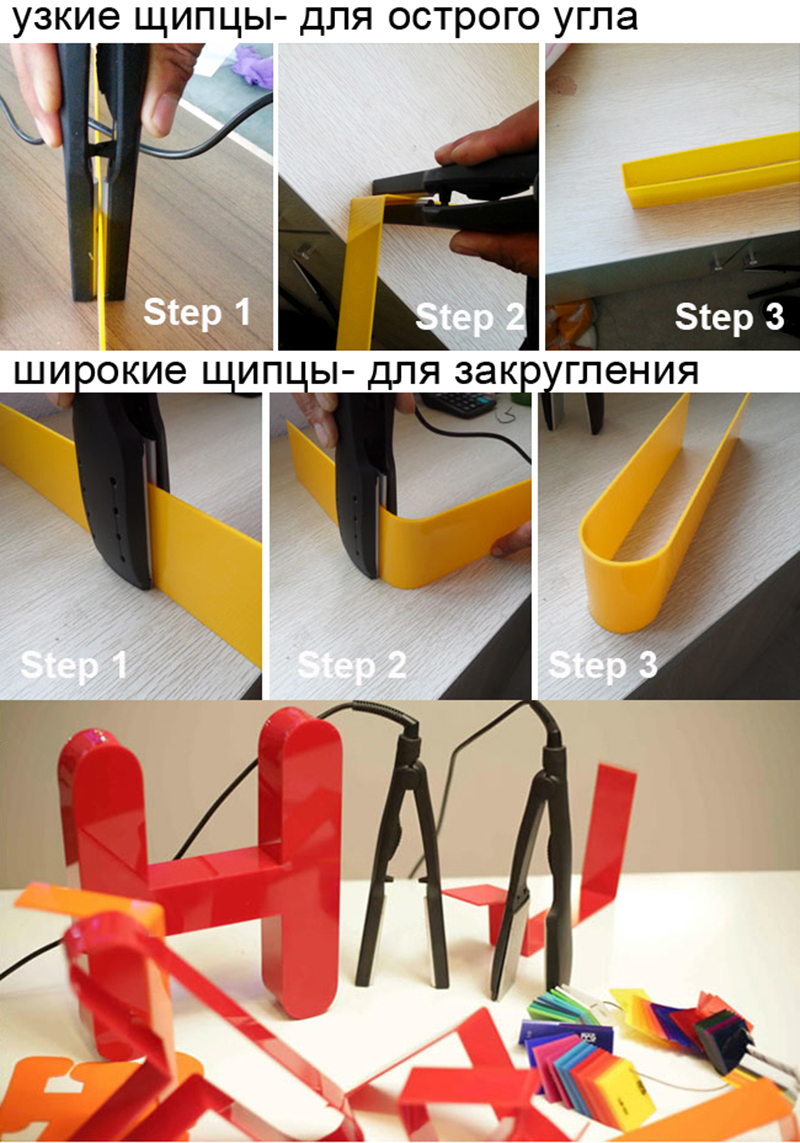 узкие щипцы- для острого угла

Step 1

Step 2

Step 3

широкие щипцы- для закругления

Step 1

Step 2

Step 3